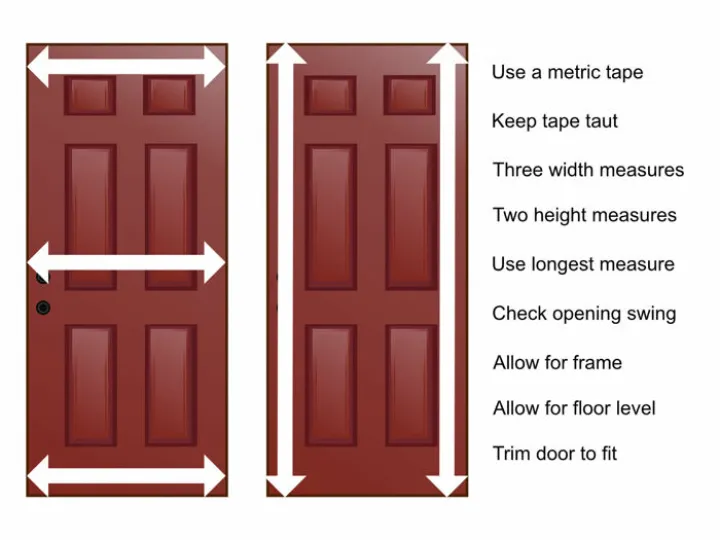 Use a metric tape

Keep tape taut

Three width measures

Two height measures

Use longest measure

Check opening swing

Allow for frame

Allow for floor level

Trim door to fit